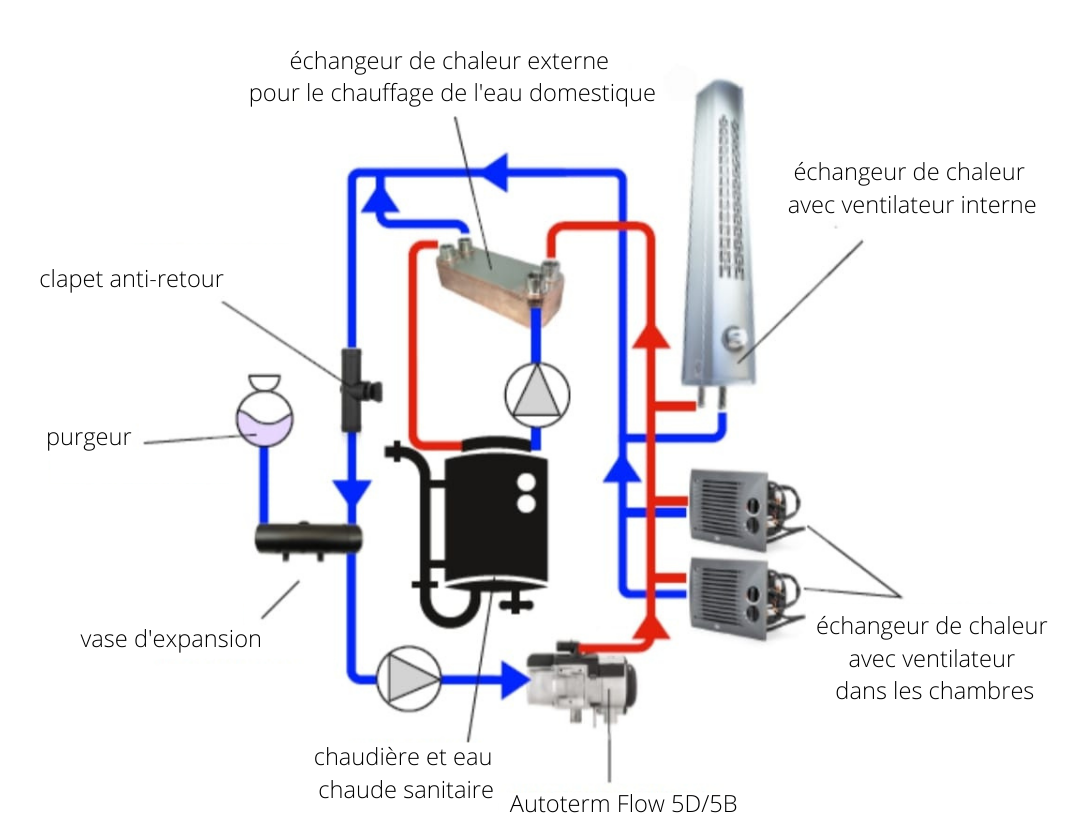 échangeur de chaleur externe
pour le chauffage de l'eau domestique

échangeur de chaleur
avec ventilateur interne

clapet anti-retour

purgeur

vase d'expansion

échangeur de chaleur
avec ventilateur
dans les chambres

chaudière et eau
chaude sanitaire

Autoterm Flow 5D/5B